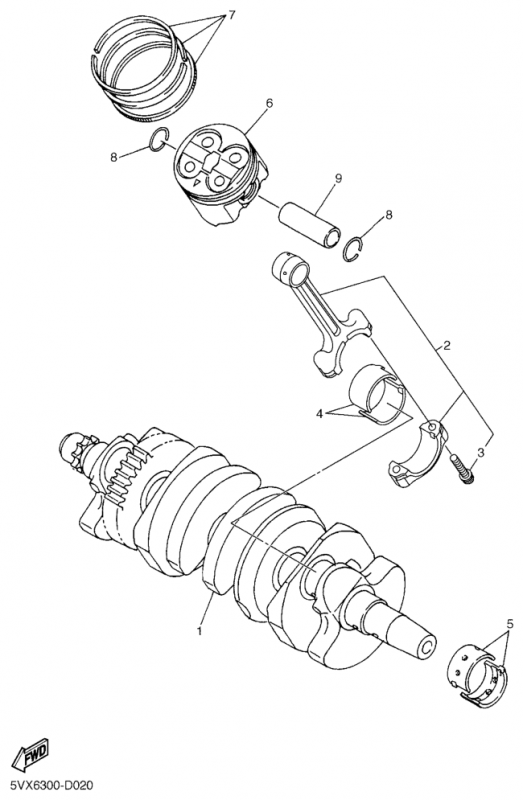 7
6
8
9
8
2
4
3
1
5
FWD
5VX6300-D020