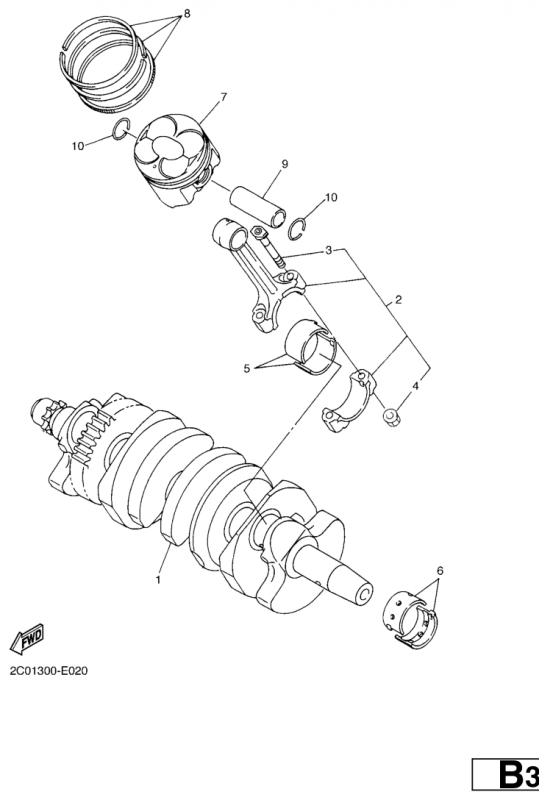 8
7
10
9
10
3
2
5
4
1
6
FWD
2C01300-E020
B3