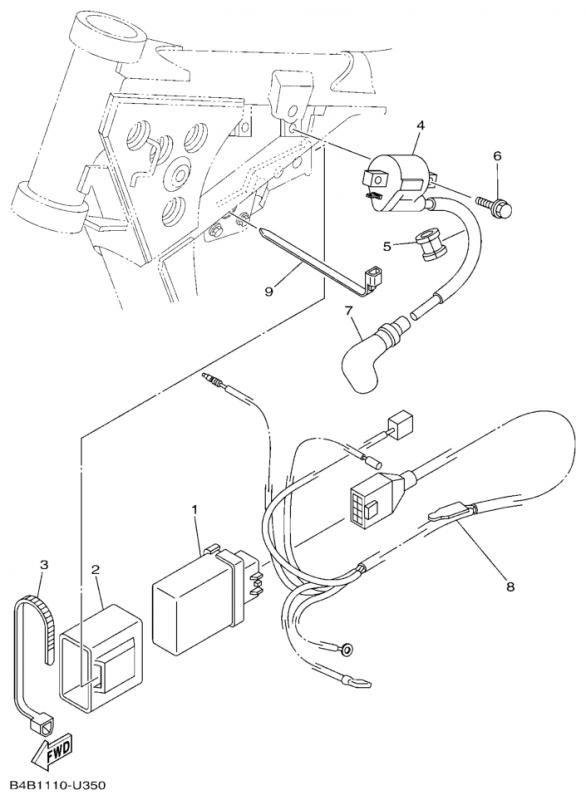 4
6
5
9
7
1
3
2
8
FWD
B4B1110-U350