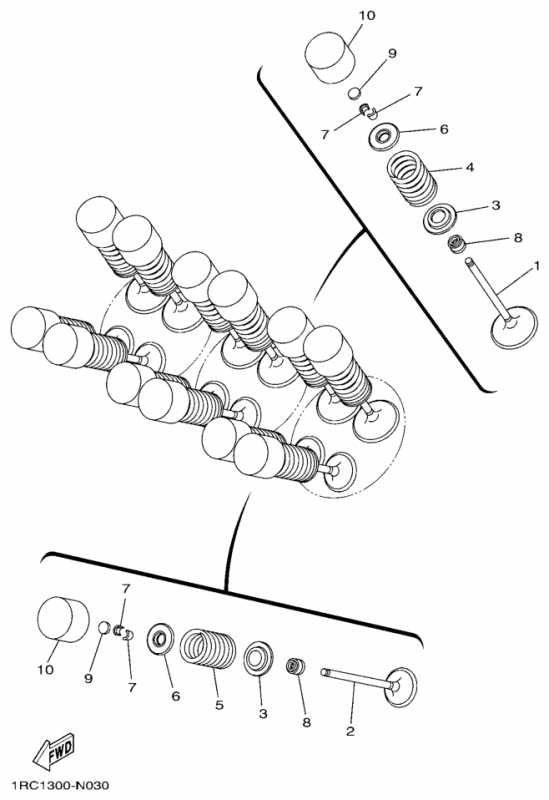 10
9
7
7
6
4
3
8
1

7
10
9
7
6
5
3
8
2

FWD

1RC1300-N030