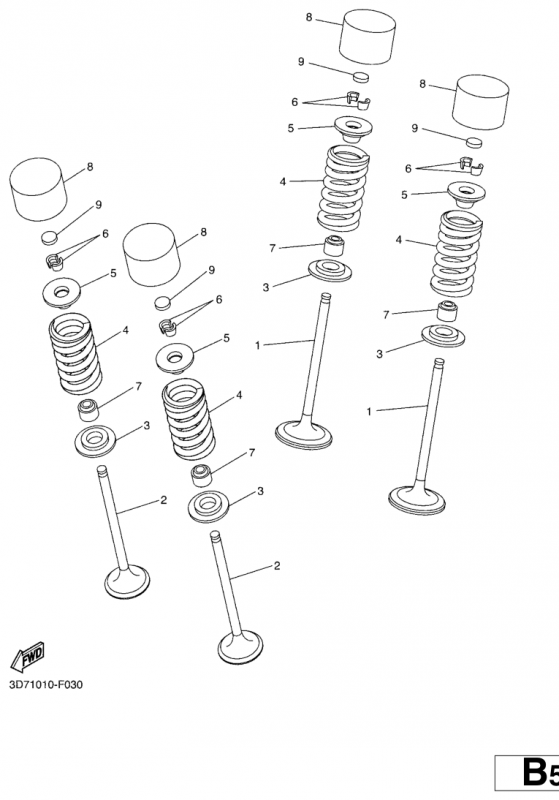 8
9
6
5
4
7
3
1
8
9
6
5
4
7
3
1
8
9
6
5
4
7
3
2
8
9
6
5
4
7
3
2
FWD
3D71010-F030
B5