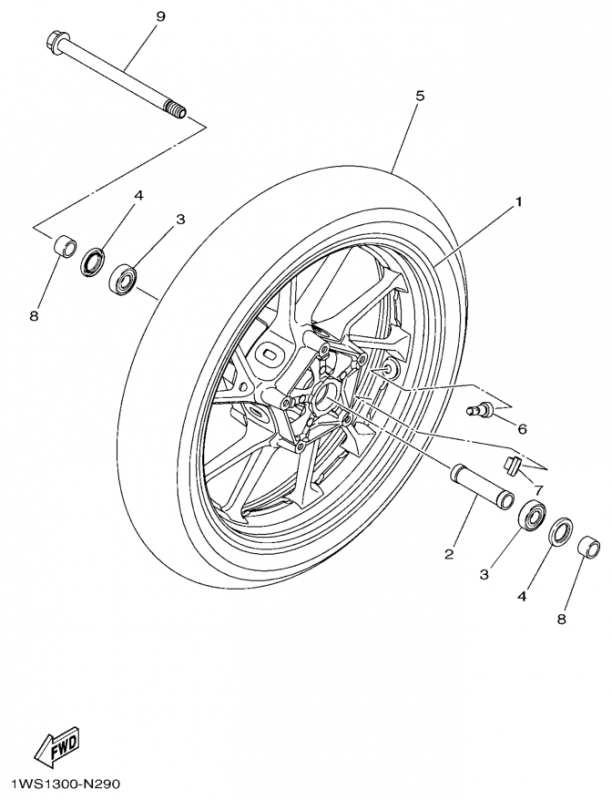 9
5
4
3
1
8
6
7
2
3
4
8
FWD
1WS1300-N290