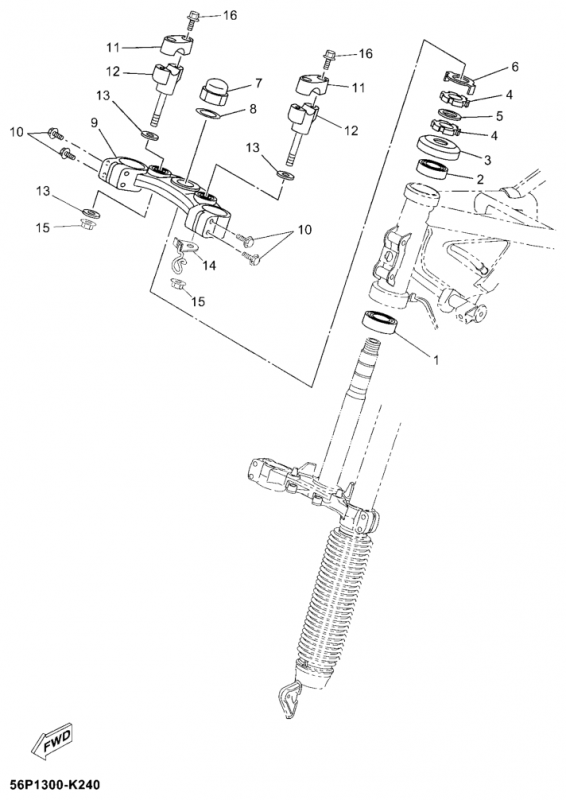 16
11
12
13
10
9
13
15
7
8
16
11
12
13
10
14
15
6
4
5
4
3
2
1
FWD
56P1300-K240