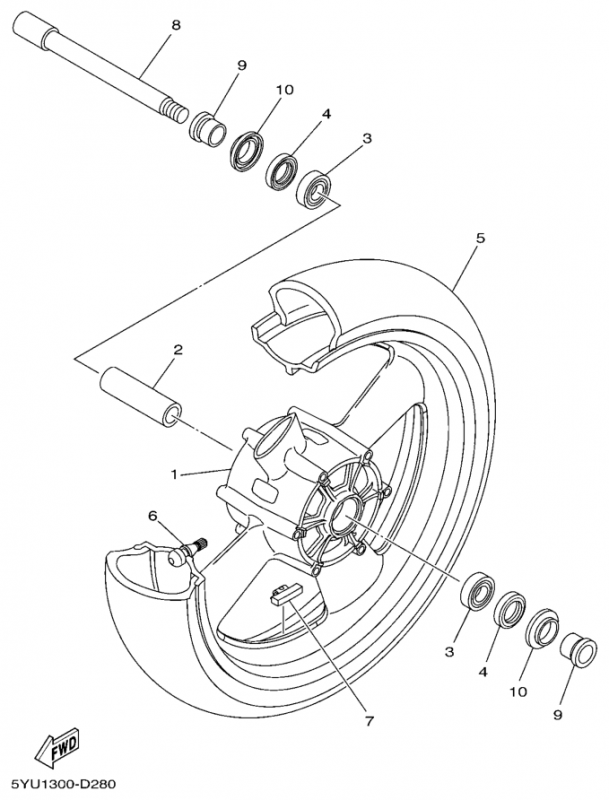 8
9
10
4
3
5
2
1
6
3
4
10
9
7
FWD
5YU1300-D280