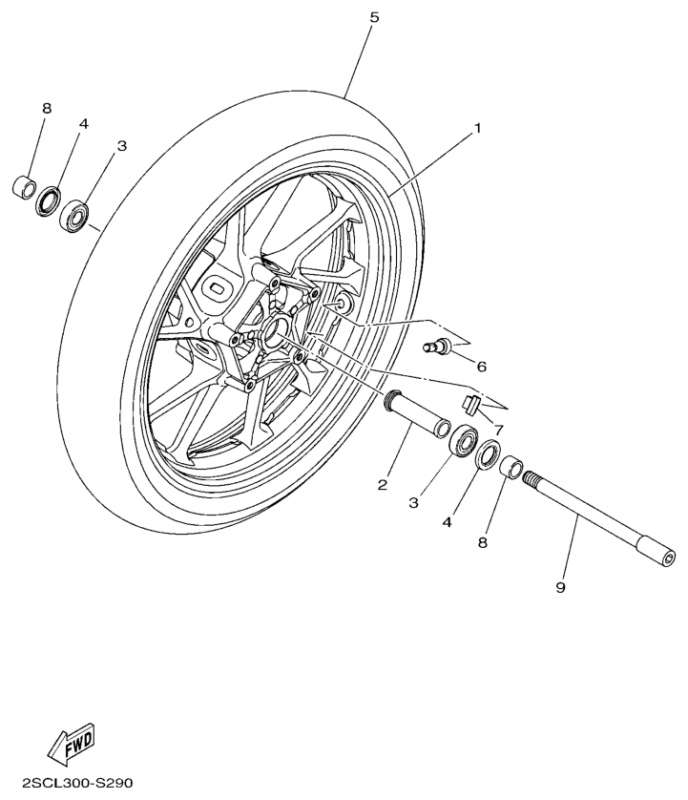 5
8
4
3
1
6
7
2
3
4
8
9
FWD
2SCL300-S290