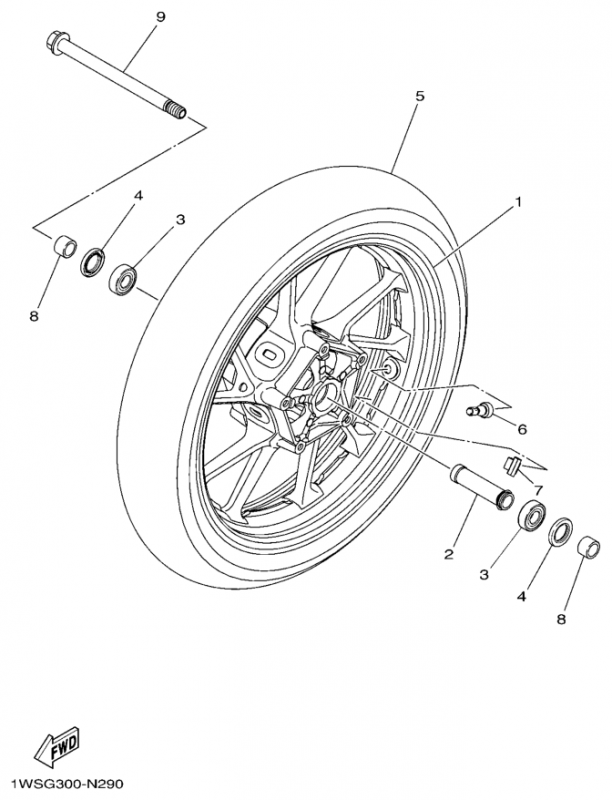 9
5
4
3
1
8
6
7
2
3
4
8
FWD
1WSG300-N290