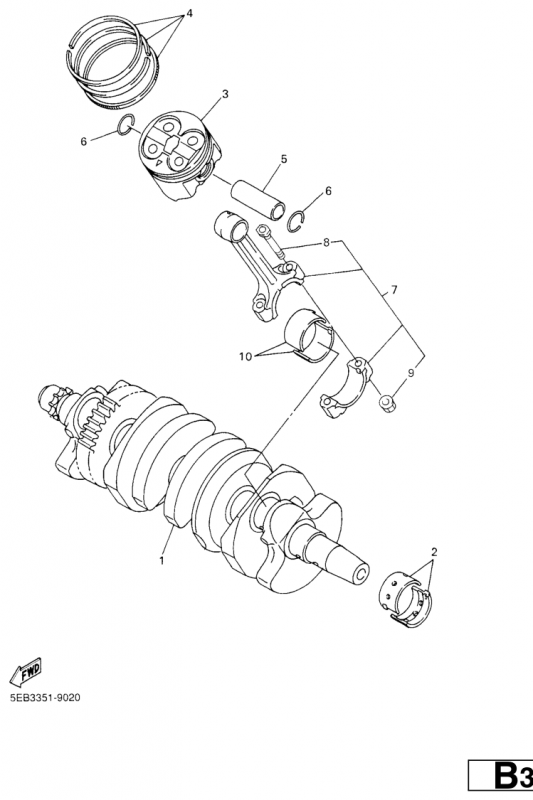 4
3
6
5
6
8
7
10
9
1
2
FWD
5EB3351-9020
B3