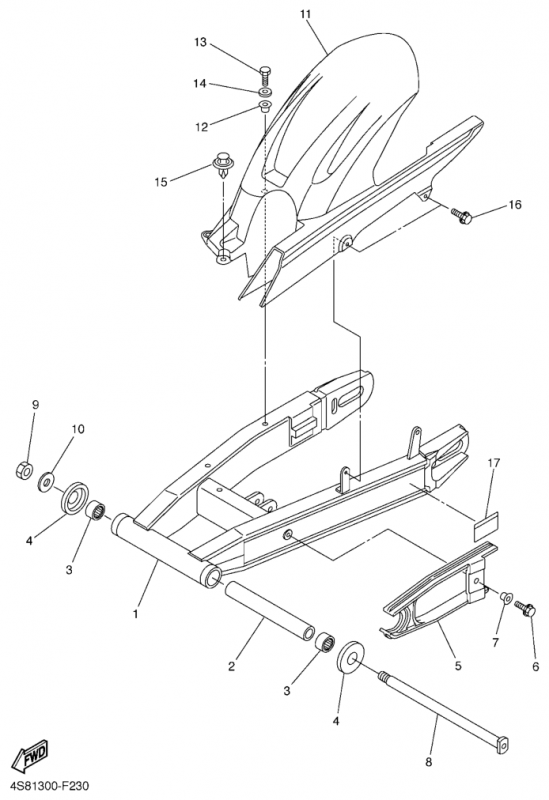 11
13
14
12
15
16
9
10
17
4
3
1
2
3
4
5
7
6
8
FWD
4S81300-F230