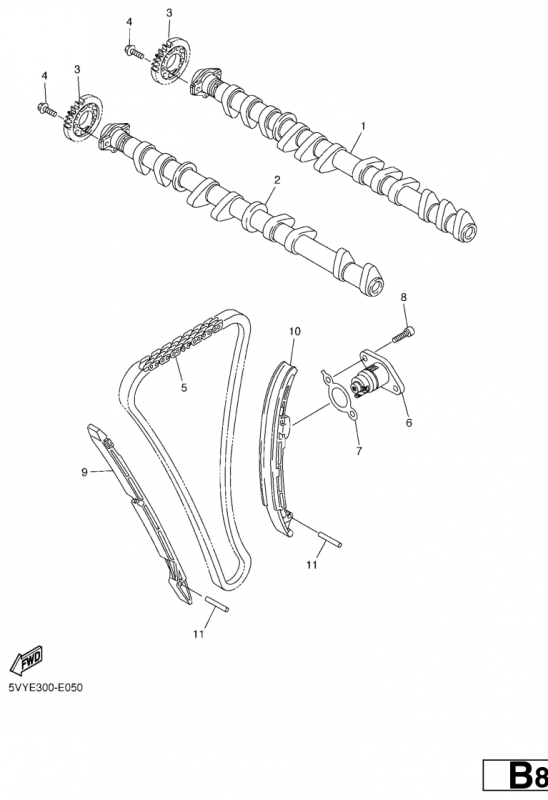 4
3
4
3
1
2
8
10
5
6
7
9
11
11
FWD
5VYE300-E050
B8