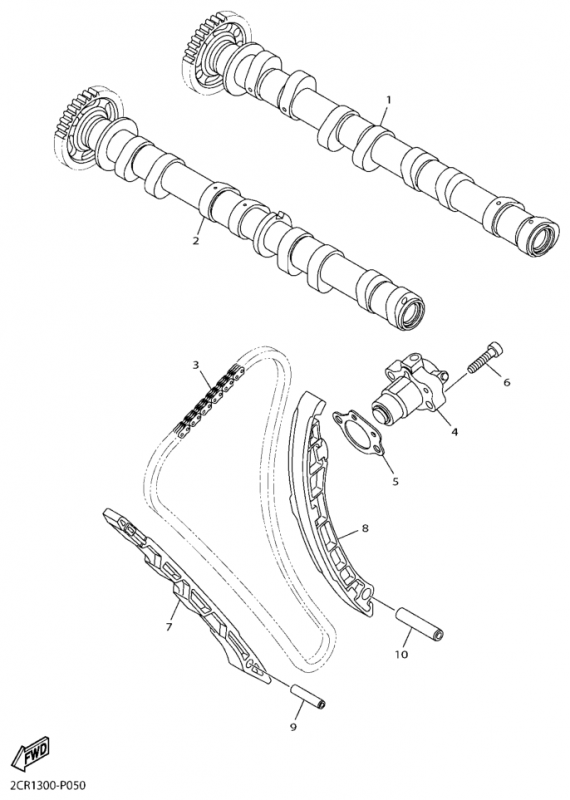 1
2
3
6
4
5
8
7
10
9
FWD
2CR1300-P050