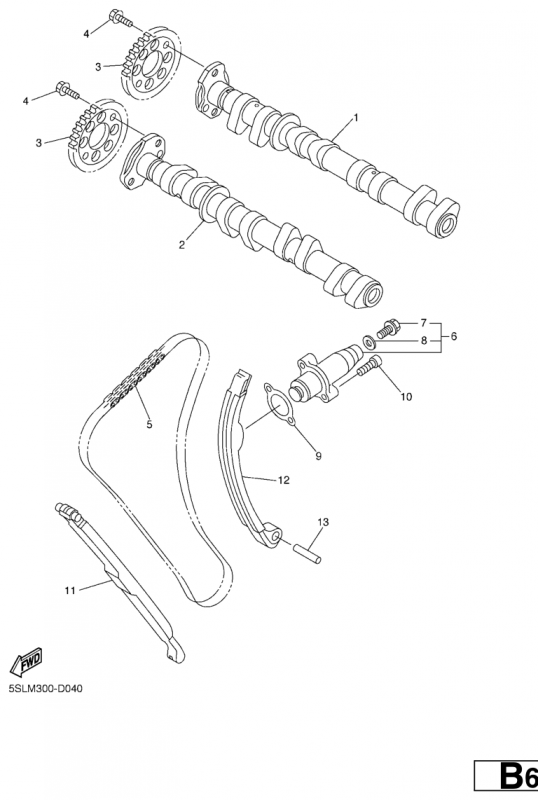 4
3
4
3
1
2
7
8
6
10
5
9
12
13
11
FWD
5SLM300-D040
B6