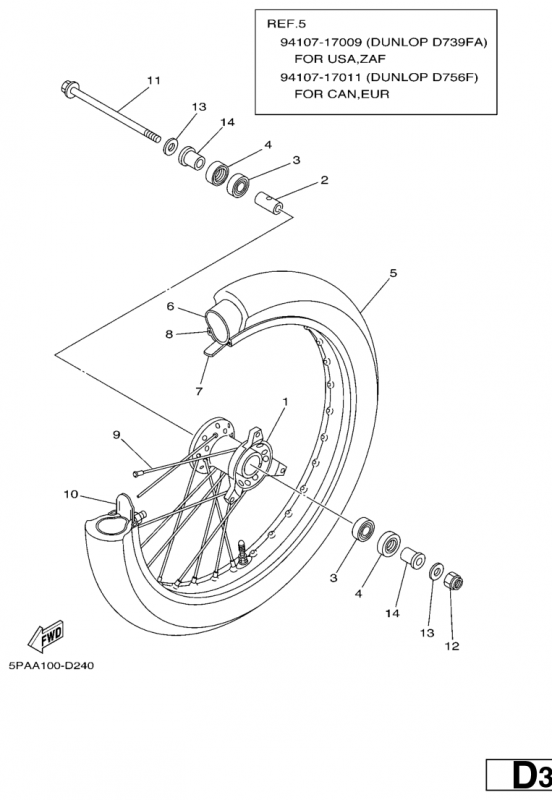 REF.5
94107-17009 (DUNLOP D739FA)
FOR USA,ZAF
94107-17011 (DUNLOP D756F)
FOR CAN,EUR

11
13
14
4
3
2
5
6
8
7
1
9
10
3
4
14
13
12
FWD
5PAA100-D240

D3