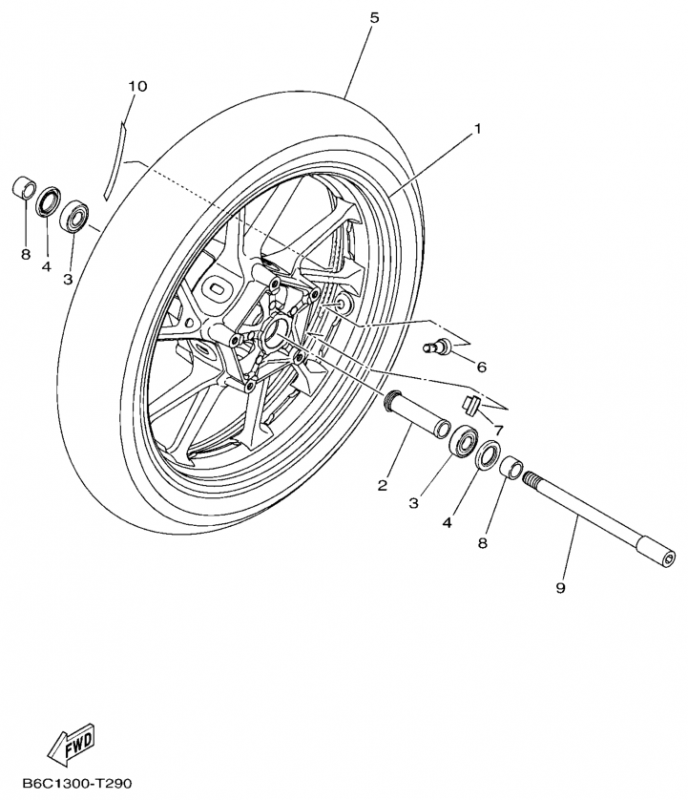 5
10
1
8
4
3
6
7
2
3
4
8
9
FWD
B6C1300-T290