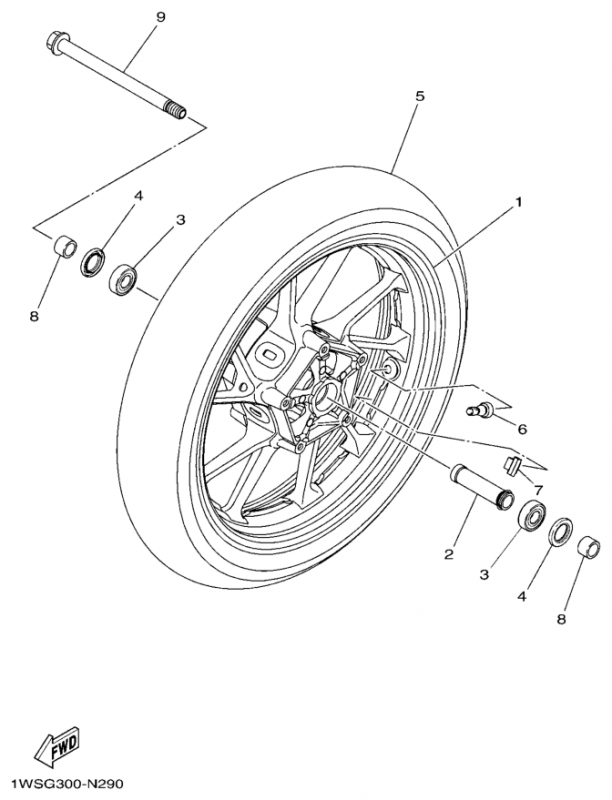 9
5
1
4
3
8
6
7
2
3
4
8
FWD
1WSG300-N290