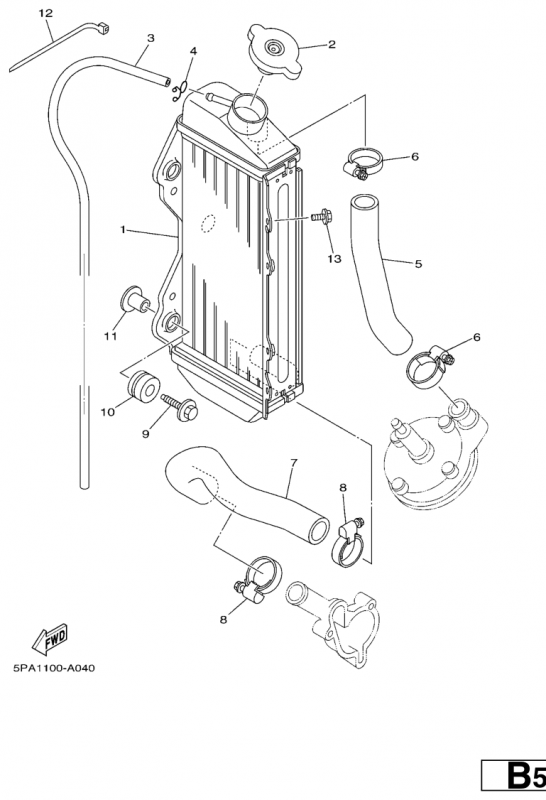 12
3
4
2
6
1
13
5
11
6
10
9
7
8
8
FWD
5PA1100-A040
B5