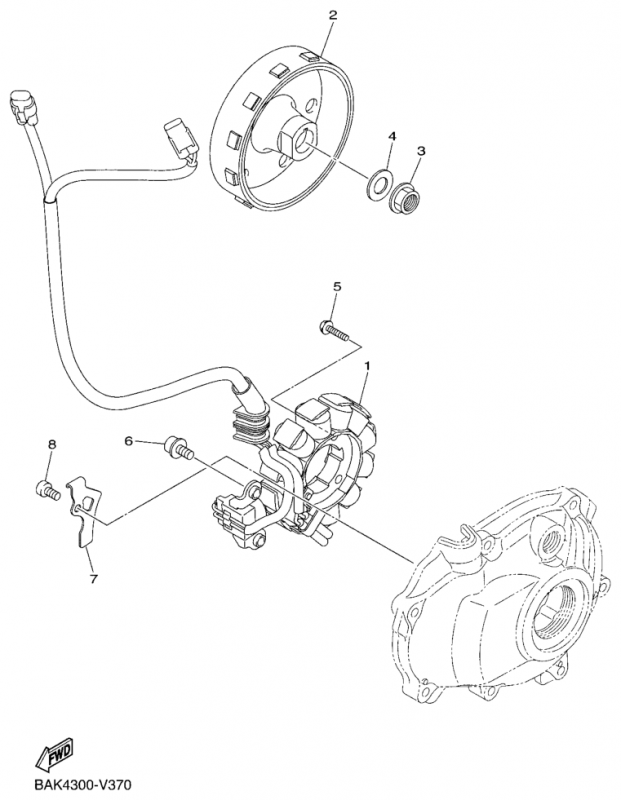 2

4

3

5

1

6

8

7

FWD

BAK4300-V370