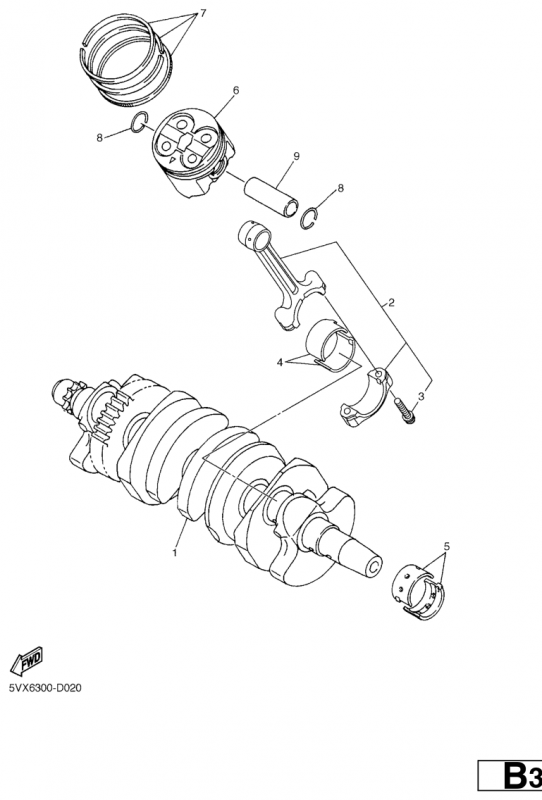 7
6
8
9
8
2
4
3
1
5
FWD
5VX6300-D020
B3