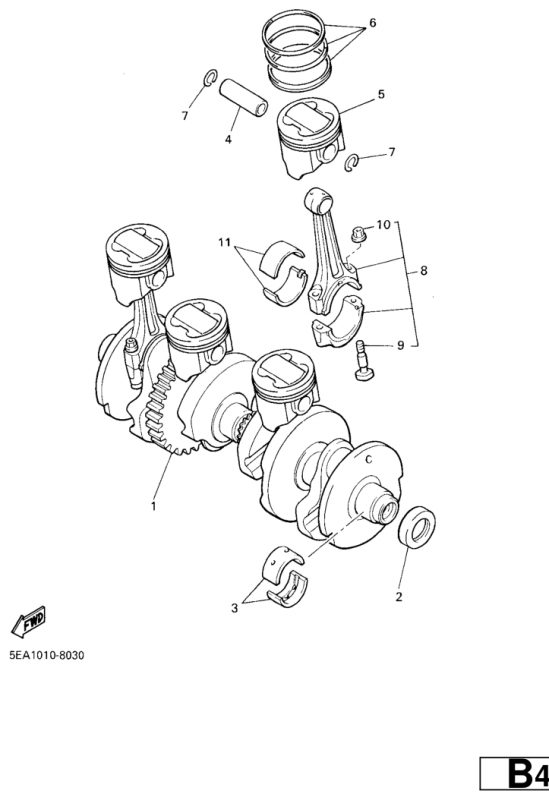 6
7
5
4
7
10
11
8
9
1
2
3
FWD
5EA1010-8030
B4