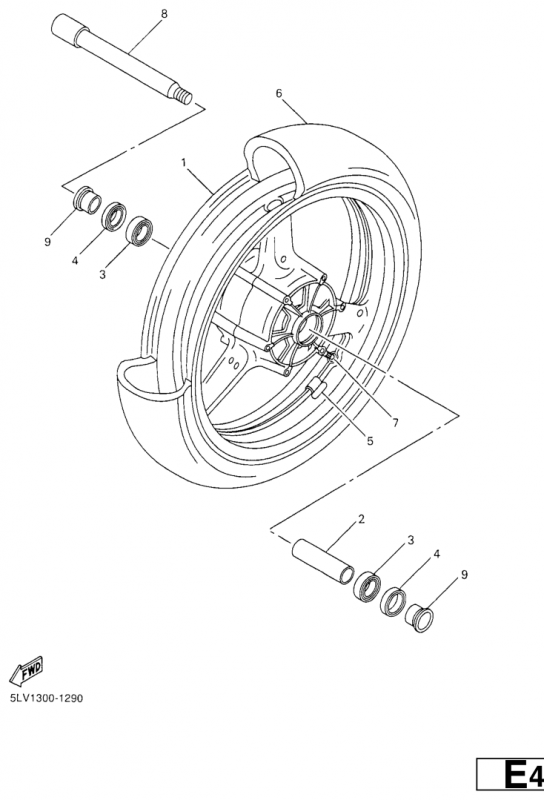 8
6
1
9
4
3
7
5
2
3
4
9
FWD
5LV1300-1290
E4