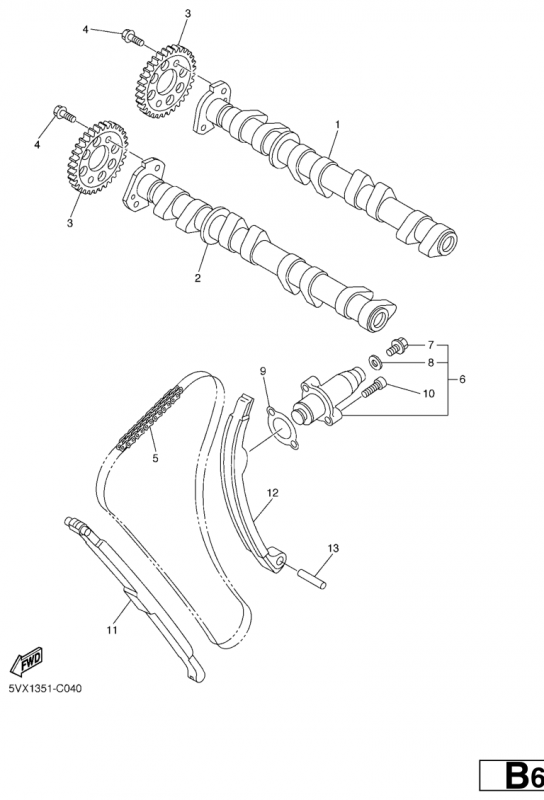 3
4
1
4
3
2
7
8
6
9
10
5
12
13
11
FWD
5VX1351-C040
B6