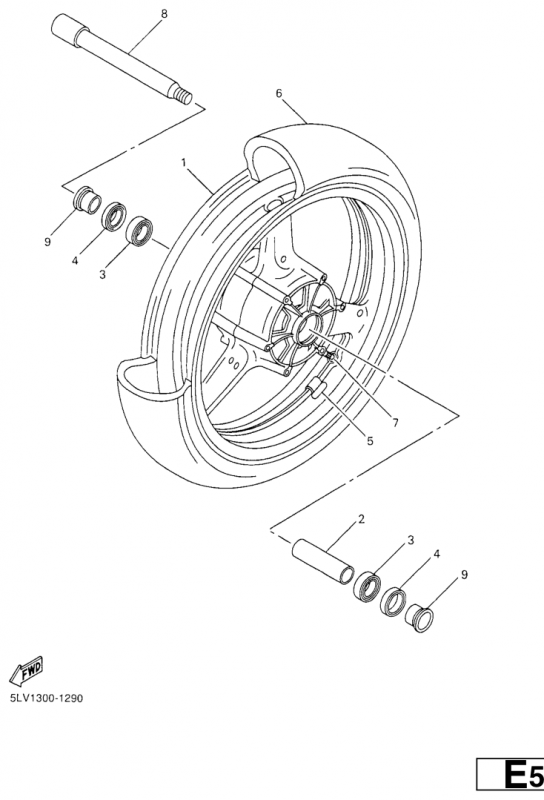 8
6
1
9
4
3
7
5
2
3
4
9
FWD
5LV1300-1290
E5