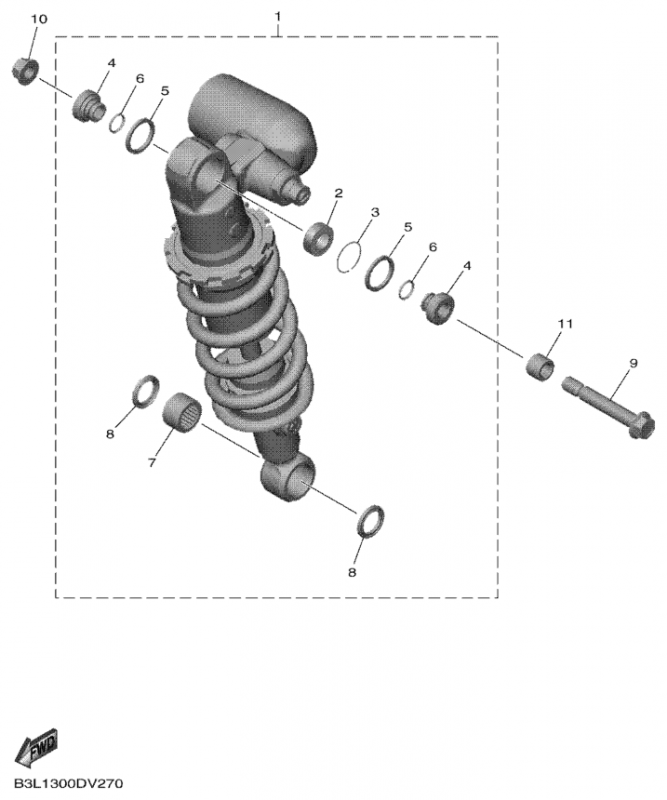 10
1
4
6
5
2
3
5
6
4
11
9
8
7
8
FWD
B3L1300DV270