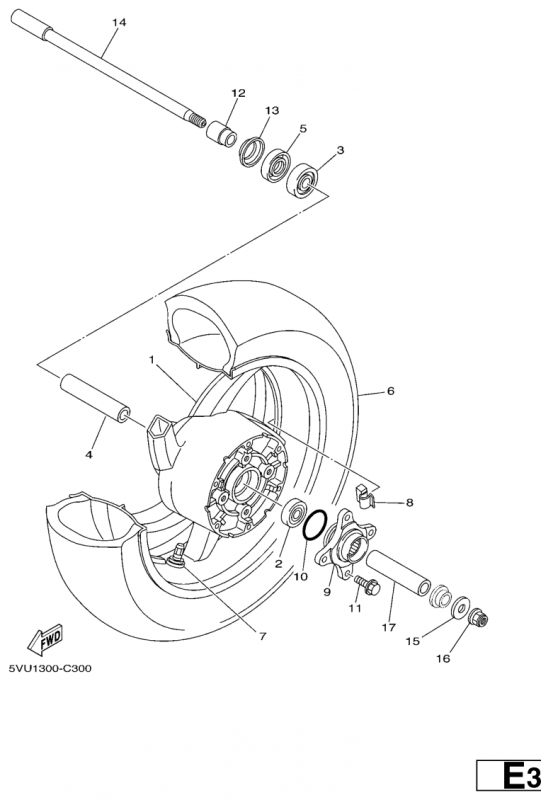 14
12
13
5
3
1
6
4
8
2
10
9
11
17
15
16
7
FWD
5VU1300-C300
E3