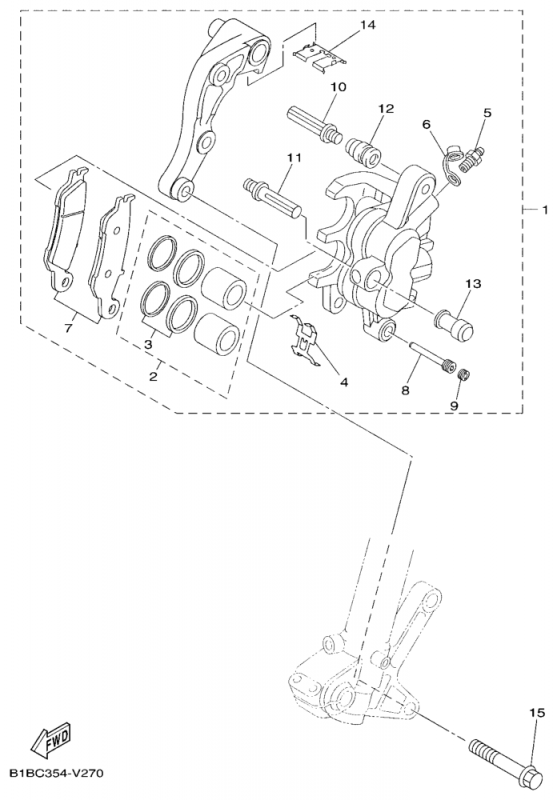 14
10
12
6
5
11
1
13
7
3
2
4
8
9
15
FWD
B1BC354-V270