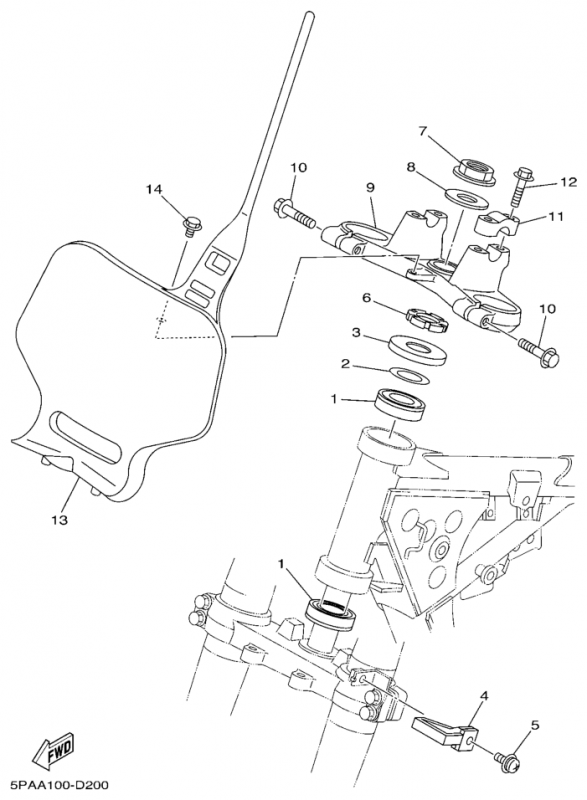 7
10
8
12
14
9
11
6
10
3
2
1
13
1
4
5
FWD
5PAA100-D200