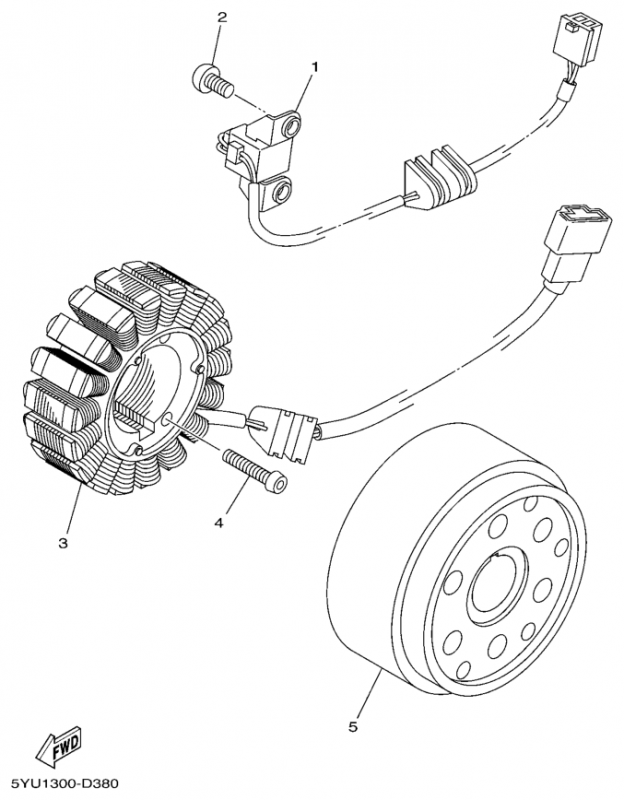 2
1
3
4
5
FWD
5YU1300-D380