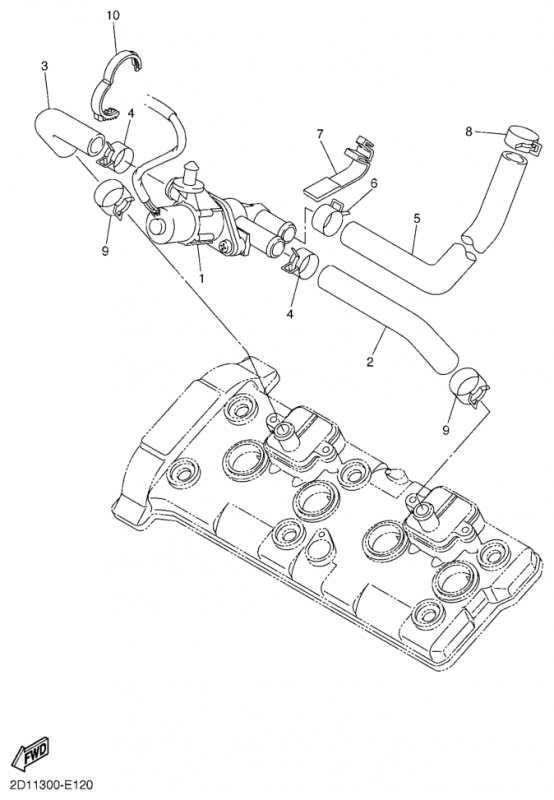 10
3
4
7
8
6
5
9
1
4
2
9
FWD
2D11300-E120