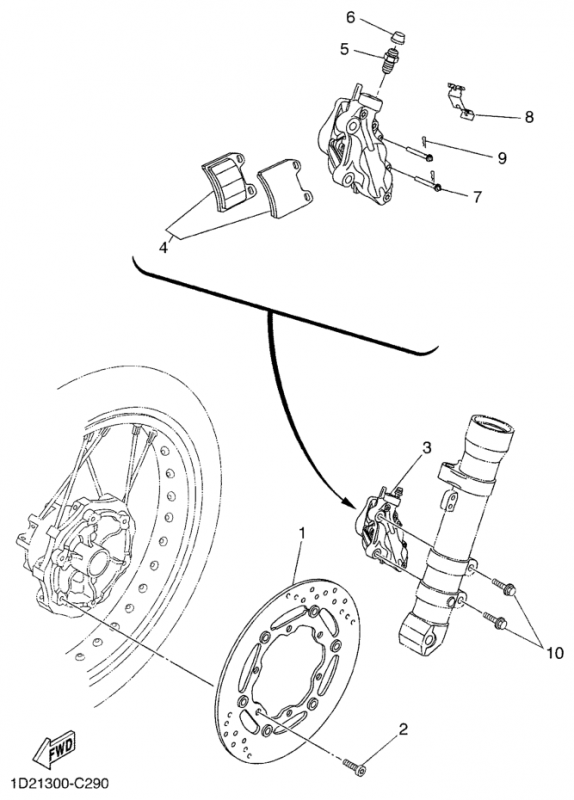 6
5
8
9
7
4
3
1
10
2
FWD
1D21300-C290