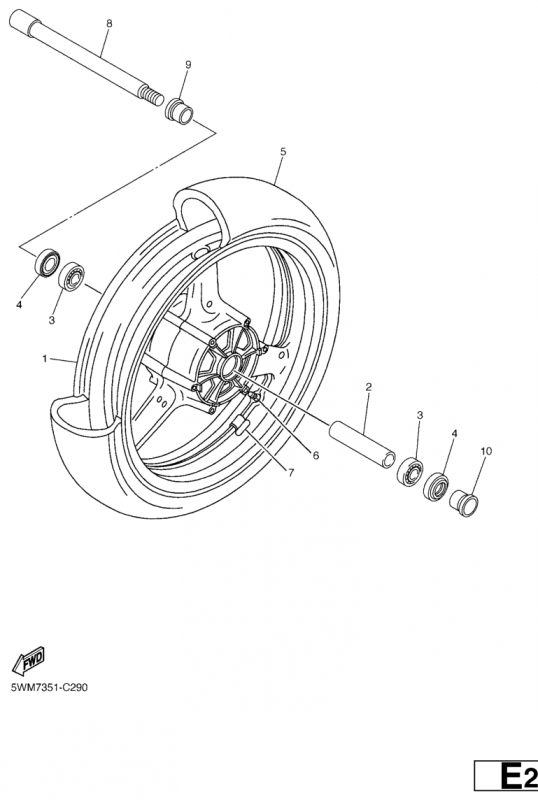 8
9
5
4
3
1
2
3
4
10
6
7
FWD
5WM7351-C290
E2