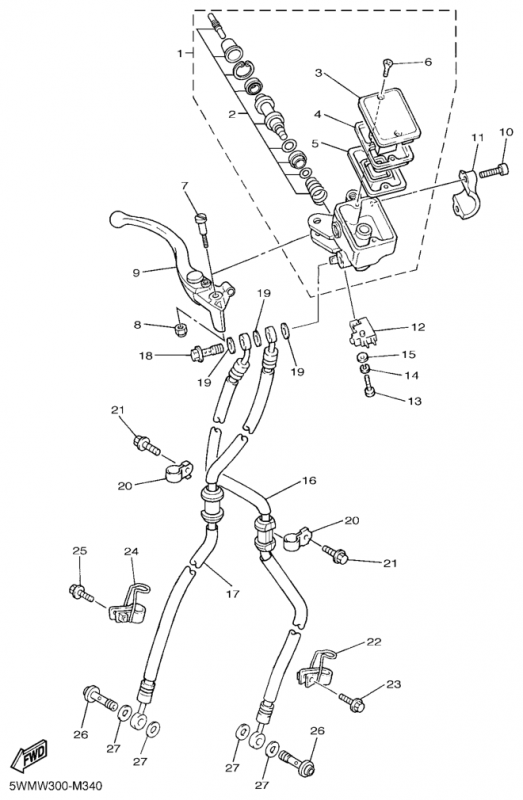 1
2
3
4
5
6
7
8
9
10
11
12
13
14
15
16
17
18
19
19
19
20
20
21
21
22
23
24
25
26
26
27
27
27
27
FWD
5WMW300-M340