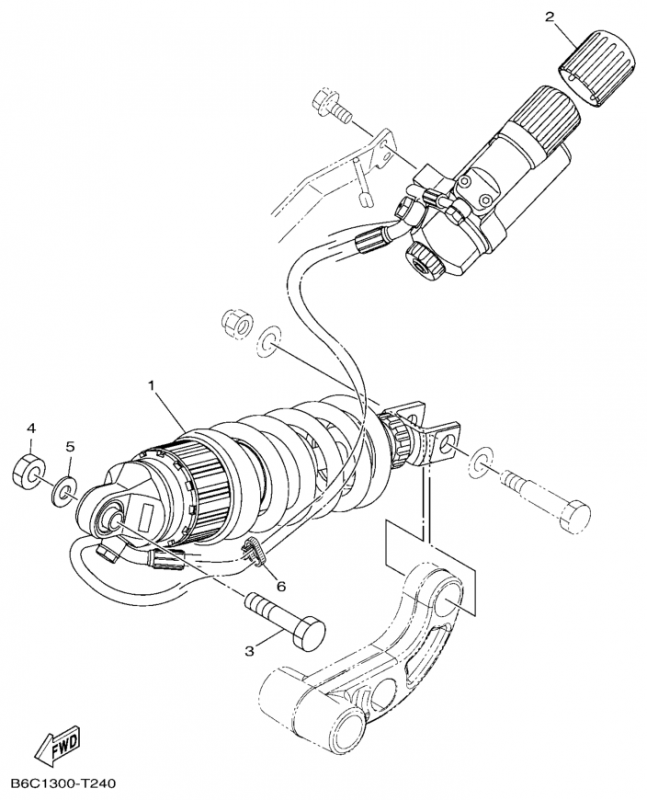 2
1
4
5
6
3
FWD
B6C1300-T240