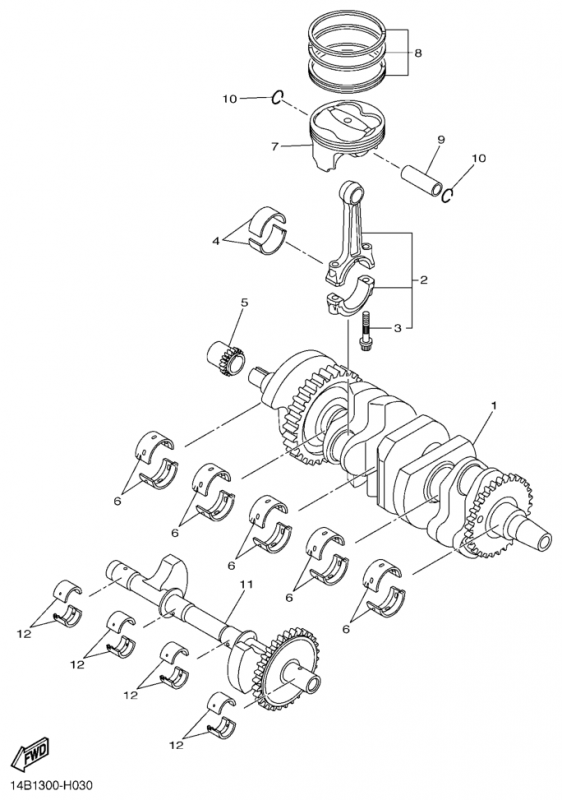 8
10
7
9
10
4
2
3
5
1
6
6
6
6
6
11
12
12
12
12
FWD
14B1300-H030