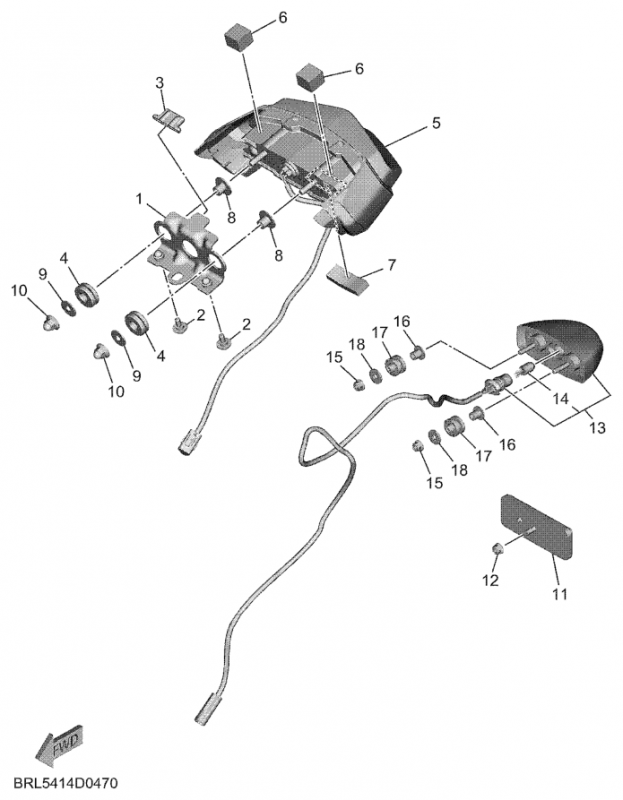 6
6
3
5
1
8
8
4
9
10
7
2
2
4
9
10
16
17
18
15
14
13
16
17
18
15
12
11
FWD
BRL5414D0470