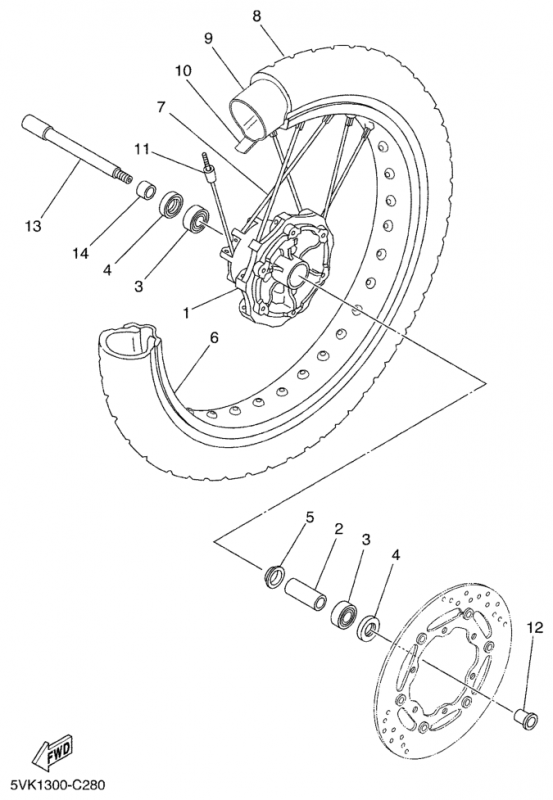 8
9
10
7
11
13
14
4
3
1
6
5
2
3
4
12
FWD
5VK1300-C280