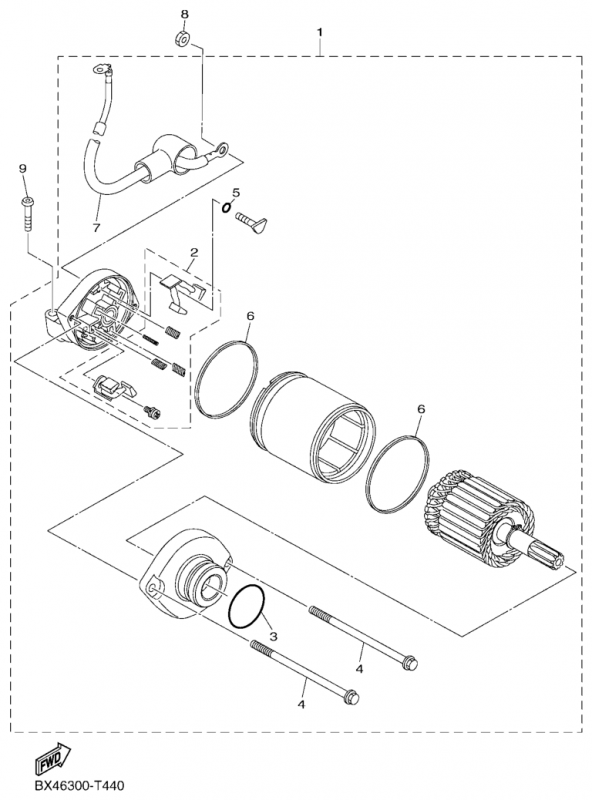 8
1
9
7
5
2
6
6
3
4
4
FWD
BX46300-T440