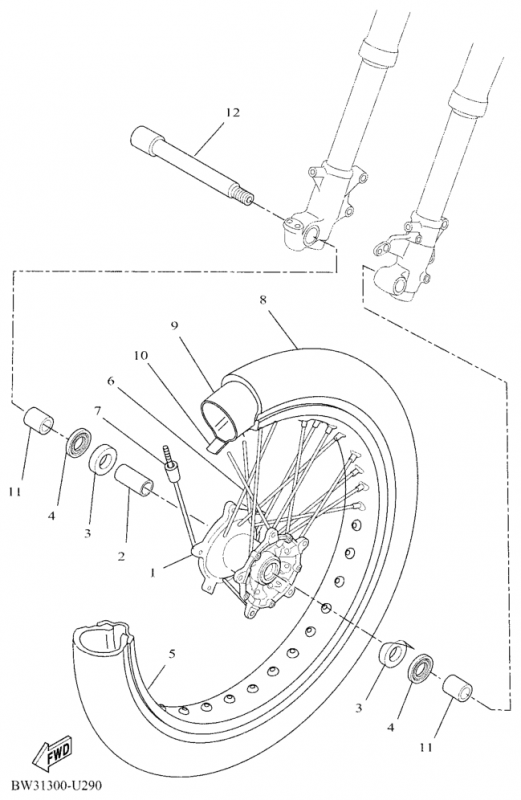 12

8

9

10

6

7

11

4

3

2

1

5

3

4

11

FWD

BW31300-U290