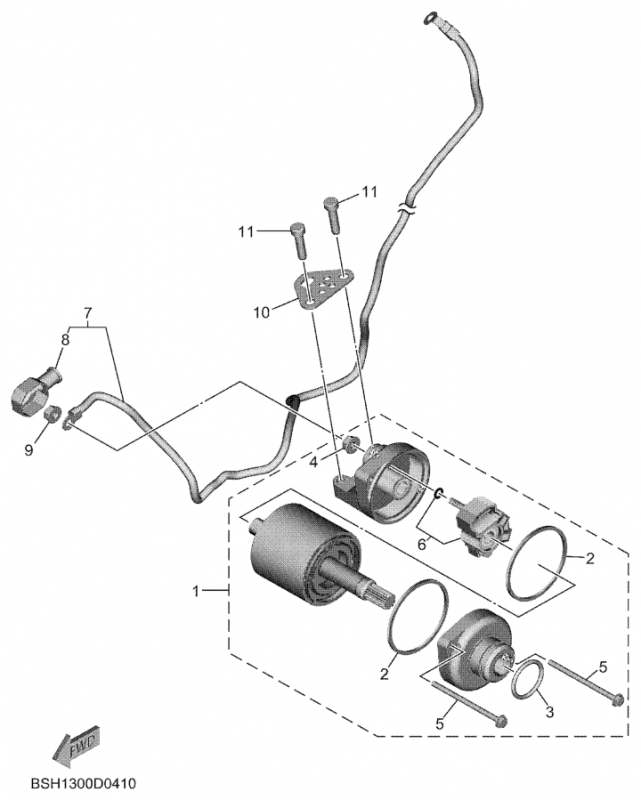 11
11
10
7
8
9
4
6
2
1
2
5
3
5
FWD
BSH1300D0410