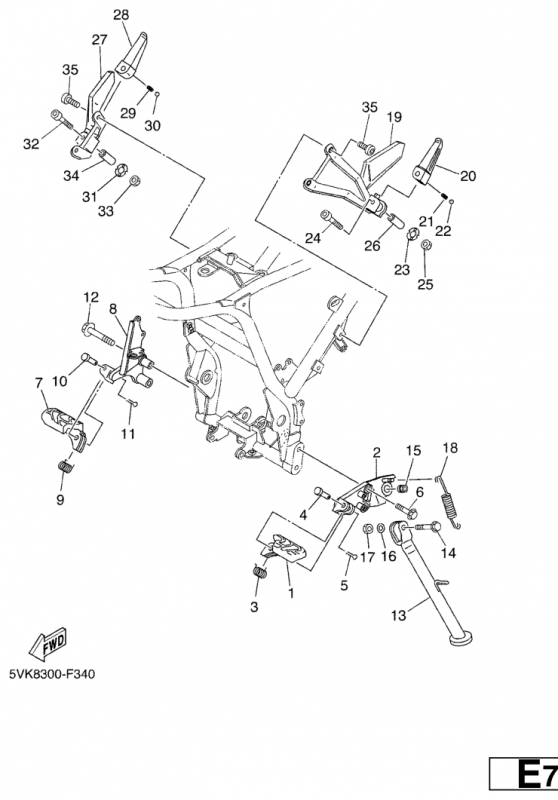 28
27
35
29
30
32
34
31
33
35
19
20
21
22
24
26
23
25
12
8
10
7
11
9
2
15
18
6
4
17
16
14
5
3
1
13
FWD
5VK8300-F340
E7