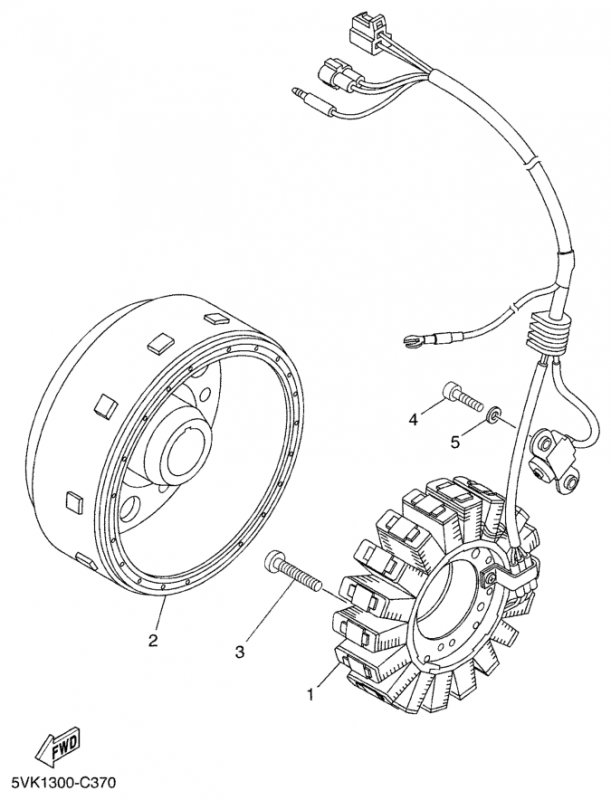 4
5
2
3
1
FWD
5VK1300-C370