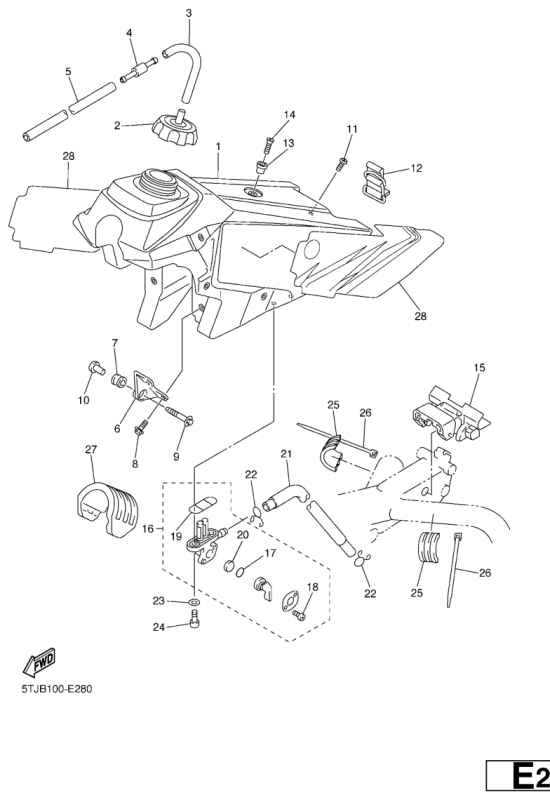 3
4
5
2
14
13
11
12
1
28
28
7
10
6
8
9
15
25
26
27
21
22
16
19
20
17
18
22
25
26
23
24
FWD
5TJB100-E280
E2