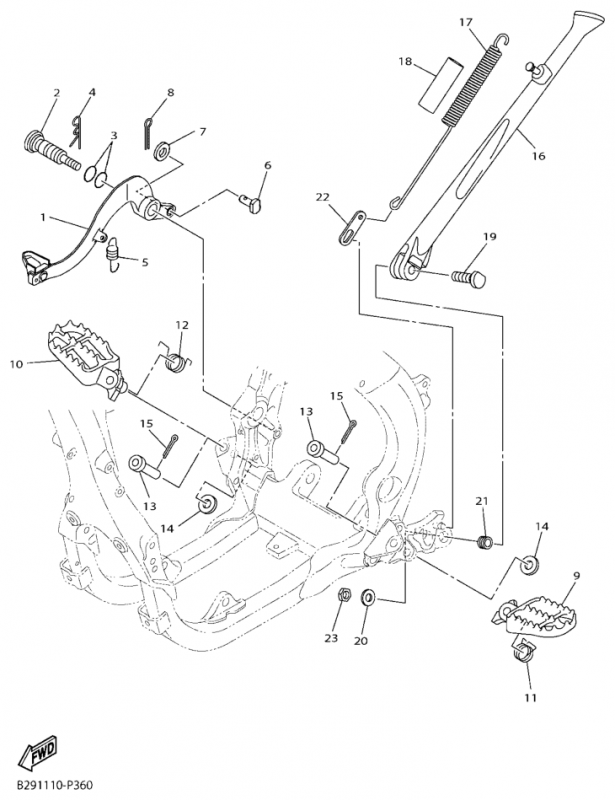 17
18
2
4
8
3
7
16
6
22
1
5
19
12
10
15
13
15
13
14
21
14
9
23
20
11
FWD
B291110-P360