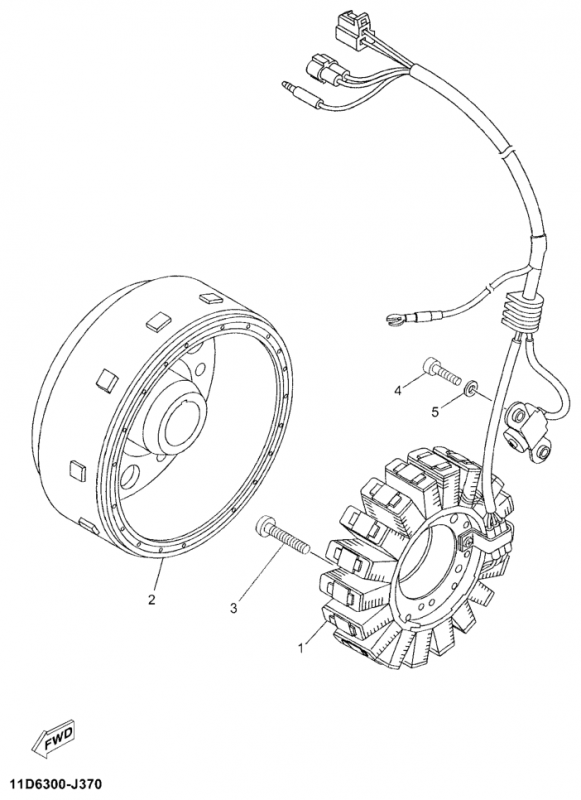 4
5
2
3
1
FWD
11D6300-J370