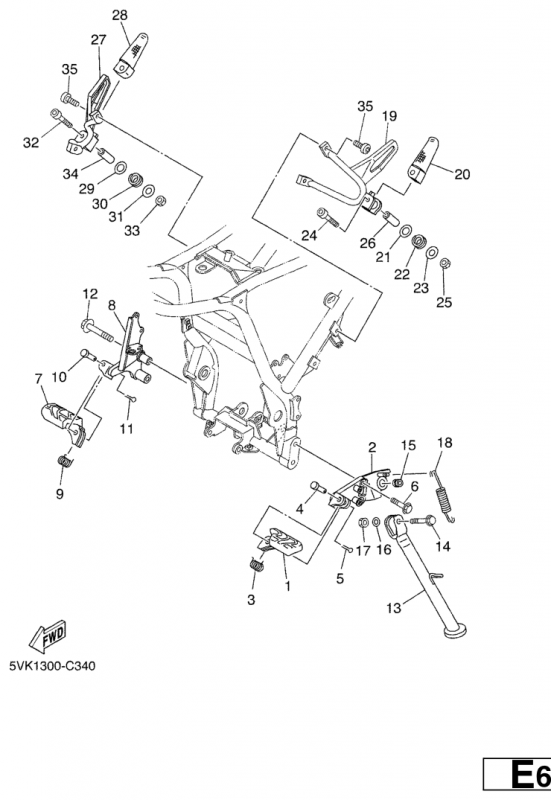 28
27
35
32
34
29
30
31
33
35
19
20
24
26
21
22
23
25
12
8
10
7
11
9
2
15
18
6
4
17
16
14
5
1
3
13
FWD
5VK1300-C340
E6