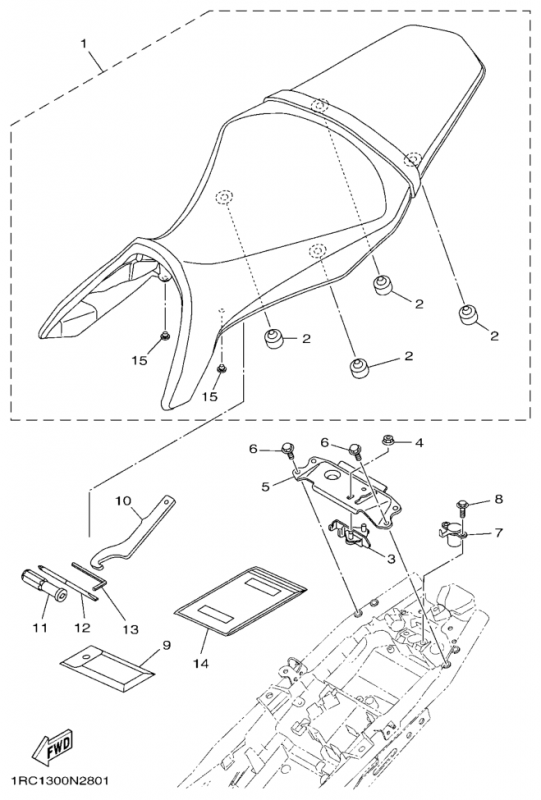 1
2
2
2
2
15
15
6
6
4
5
8
7
3
10
11
12
13
14
9
FWD
1RC1300N2801