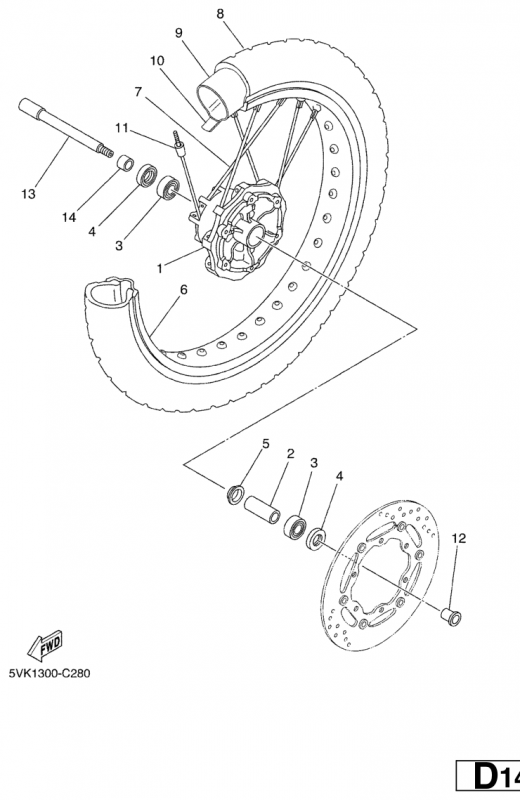 8
9
10
7
11
13
14
4
3
1
6
5
2
3
4
12
FWD
5VK1300-C280
D14