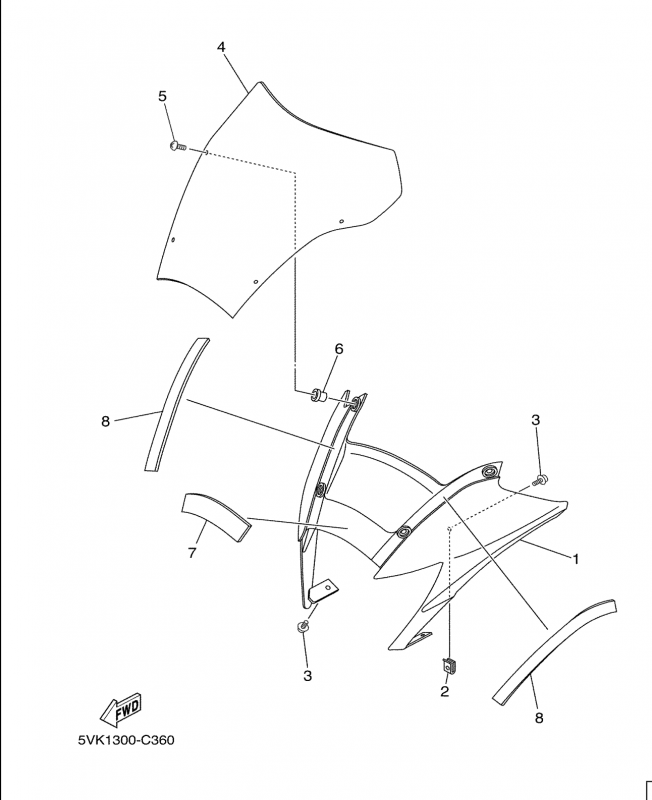 4

5

6

8

3

7

1

3

2

8

FWD

5VK1300-C360